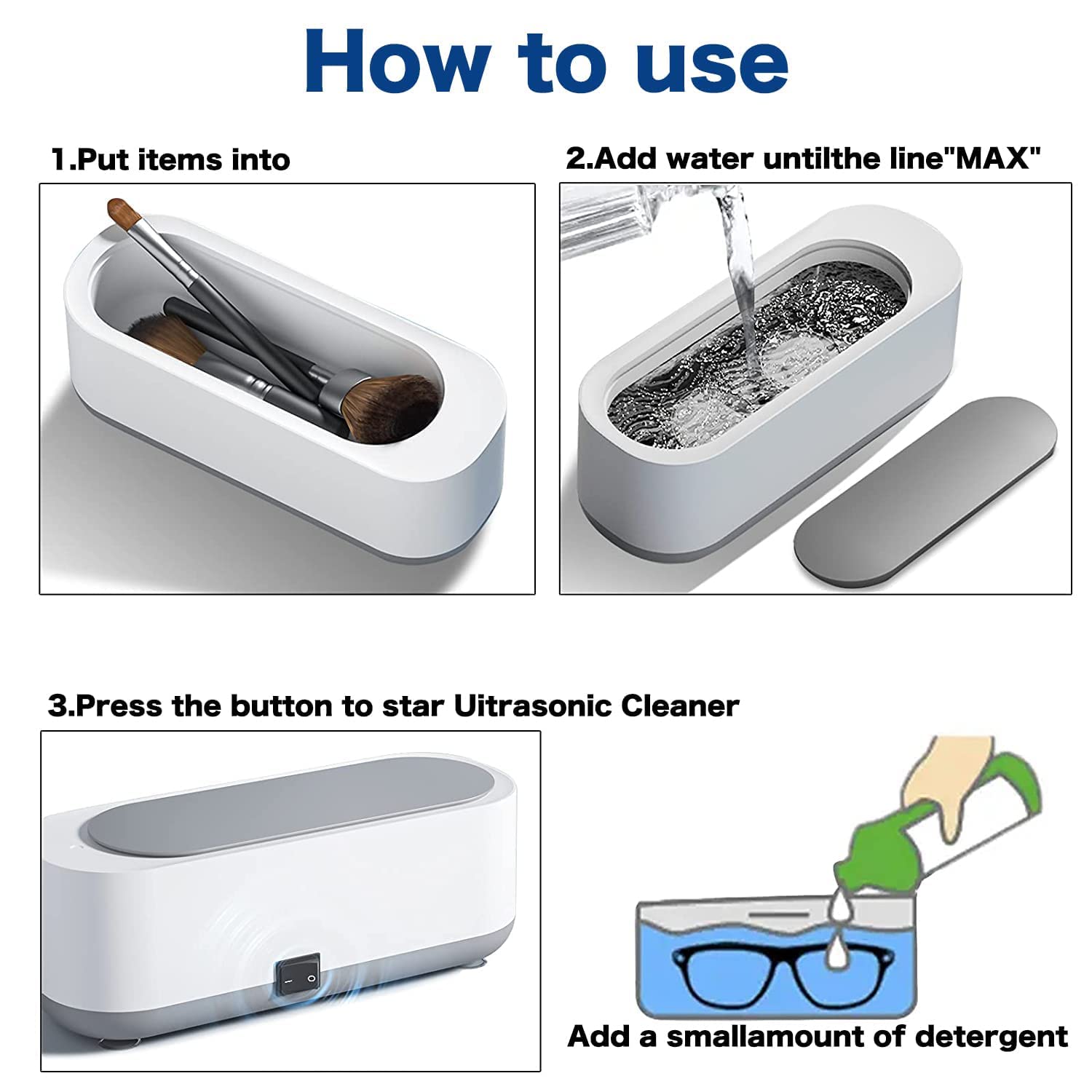 How to use

1.Put items into

2.Add water untilthe line"MAX"

3.Press the button to star Uitrasonic Cleaner

Add a smallamount of detergent