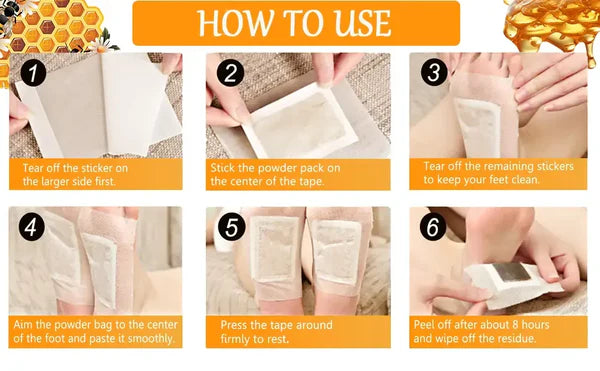 HOW TO USE

1
Tear off the sticker on the larger side first.

2
Stick the powder pack on the center of the tape.

3
Tear off the remaining stickers to keep your feet clean.

4
Aim the powder bag to the center of the foot and paste it smoothly.

5
Press the tape around firmly to rest.

6
Peel off after about 8 hours and wipe off the residue.